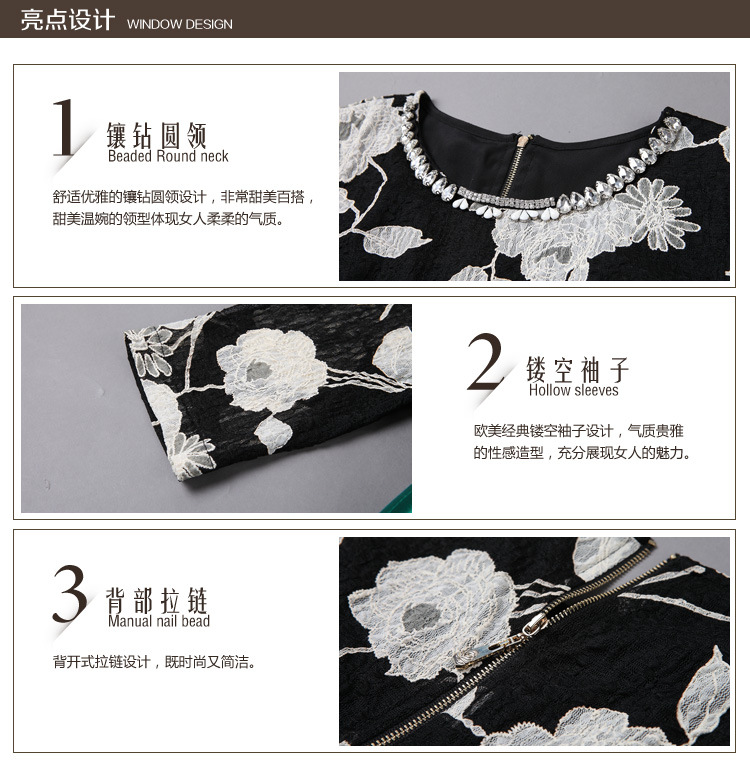 亮点设计 WINDOW DESIGN

1 镶钻圆领
Beaded Round neck

舒适优雅的镶钻圆领设计，非常甜美百搭，甜美温婉的领型体现女人柔柔的气质。

2 镂空袖子
Hollow sleeves

欧美经典镂空袖子设计，气质贵雅的性感造型，充分展现女人的魅力。

3 背部拉链
Manual nail bead

背开式拉链设计，既时尚又简洁。