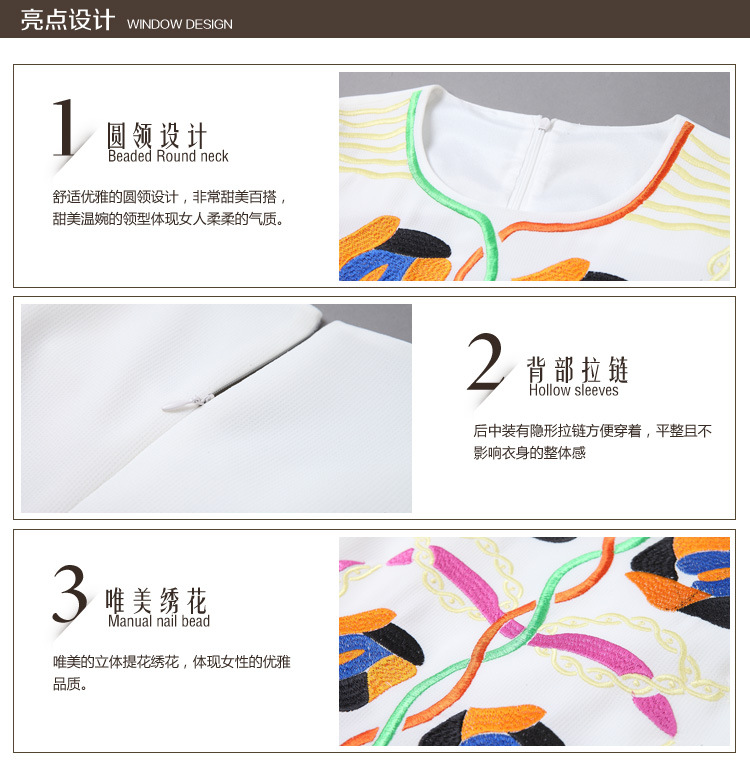 亮点设计 WINDOW DESIGN

1 圆领设计
Beaded Round neck

舒适优雅的圆领设计，非常甜美百搭，甜美温婉的领型体现女人柔柔的气质。

2 背部拉链
Hollow sleeves

后中装有隐形拉链方便穿着，平整且不影响衣身的整体感

3 唯美绣花
Manual nail bead

唯美的立体提花绣花，体现女性的优雅品质。