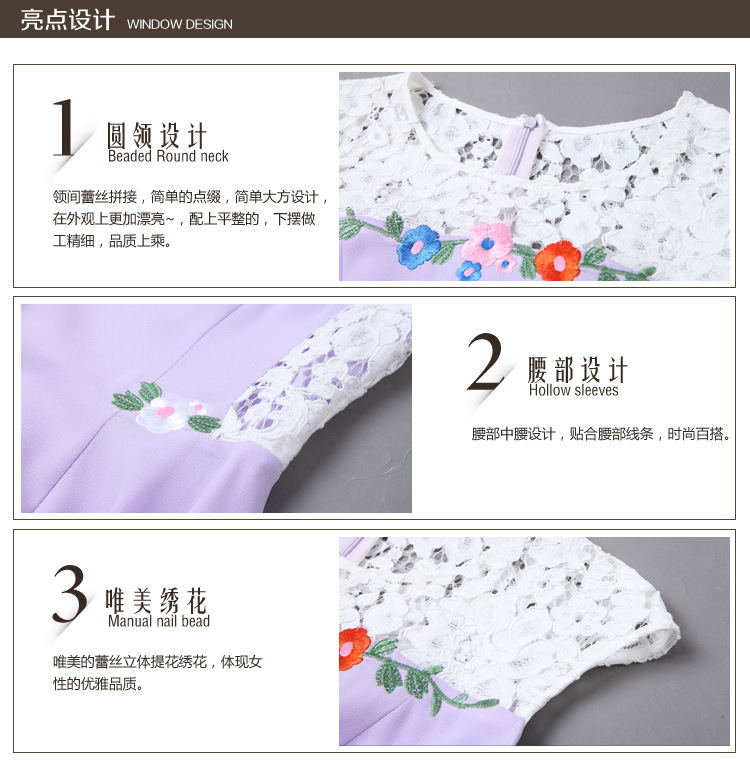 亮点设计 WINDOW DESIGN

1 圆领设计
Beaded Round neck

领间蕾丝拼接，简单的点缀，简单大方设计，在外观上更加漂亮~，配上平整的，下摆做工精细，品质上乘。

2 腰部设计
Hollow sleeves

腰部中腰设计，贴合腰部线条，时尚百搭。

3 唯美绣花
Manual nail bead

唯美的蕾丝立体提花绣花，体现女性的优雅品质。