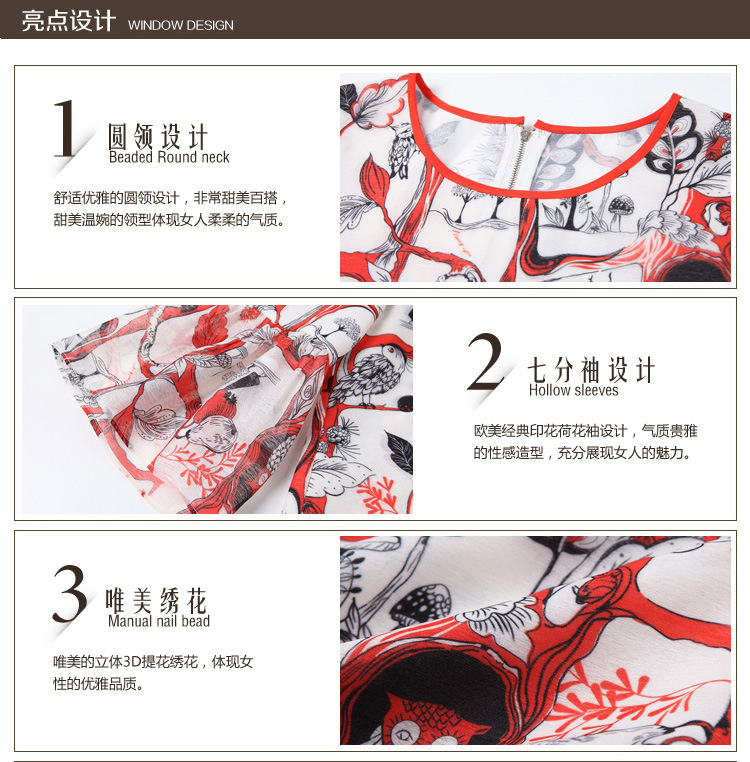 亮点设计 WINDOW DESIGN

1 圆领设计
Beaded Round neck

舒适优雅的圆领设计，非常甜美百搭，甜美温婉的领型体现女人柔柔的气质。

2 七分袖设计
Hollow sleeves

欧美经典印花荷花袖设计，气质贵雅的性感造型，充分展现女人的魅力。

3 唯美绣花
Manual nail bead

唯美的立体3D提花绣花，体现女性的优雅品质。