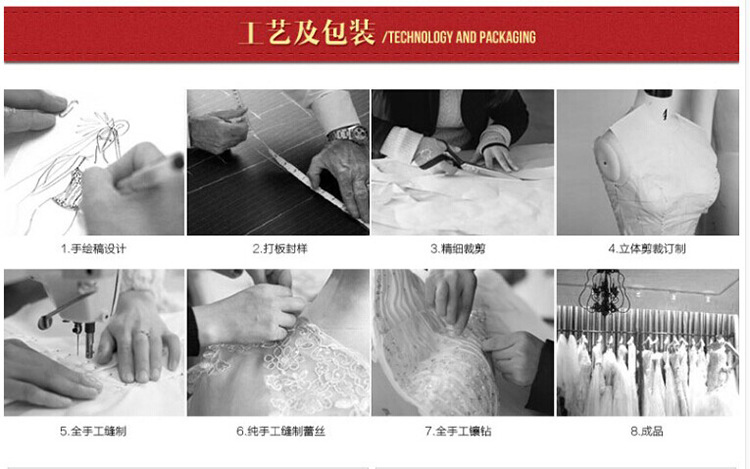 工艺及包装 /TECHNOLOGY AND PACKAGING

1.手绘稿设计

2.打板封样

3.精细裁剪

4.立体剪裁订制

5.全手工缝制

6.纯手工缝制蕾丝

7.全手工镶钻

8.成品